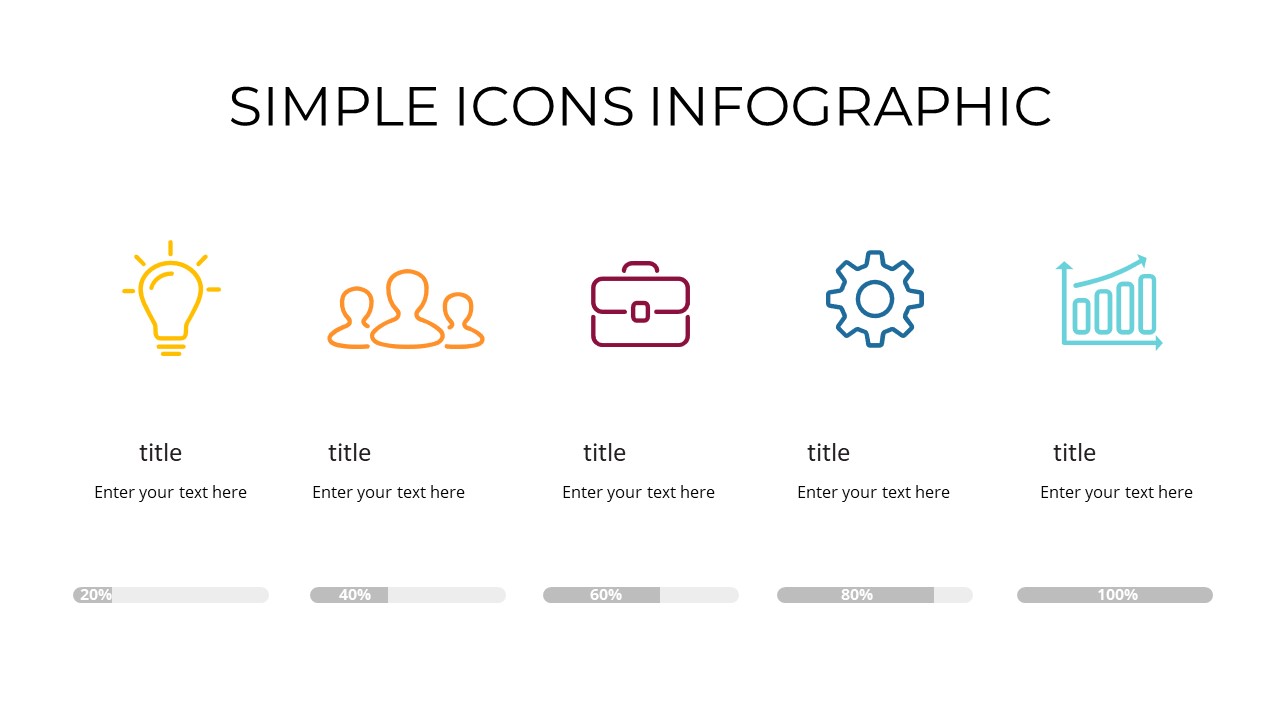 SIMPLE ICONS INFOGRAPHIC

title
Enter your text here
20%

title
Enter your text here
40%

title
Enter your text here
60%

title
Enter your text here
80%

title
Enter your text here
100%