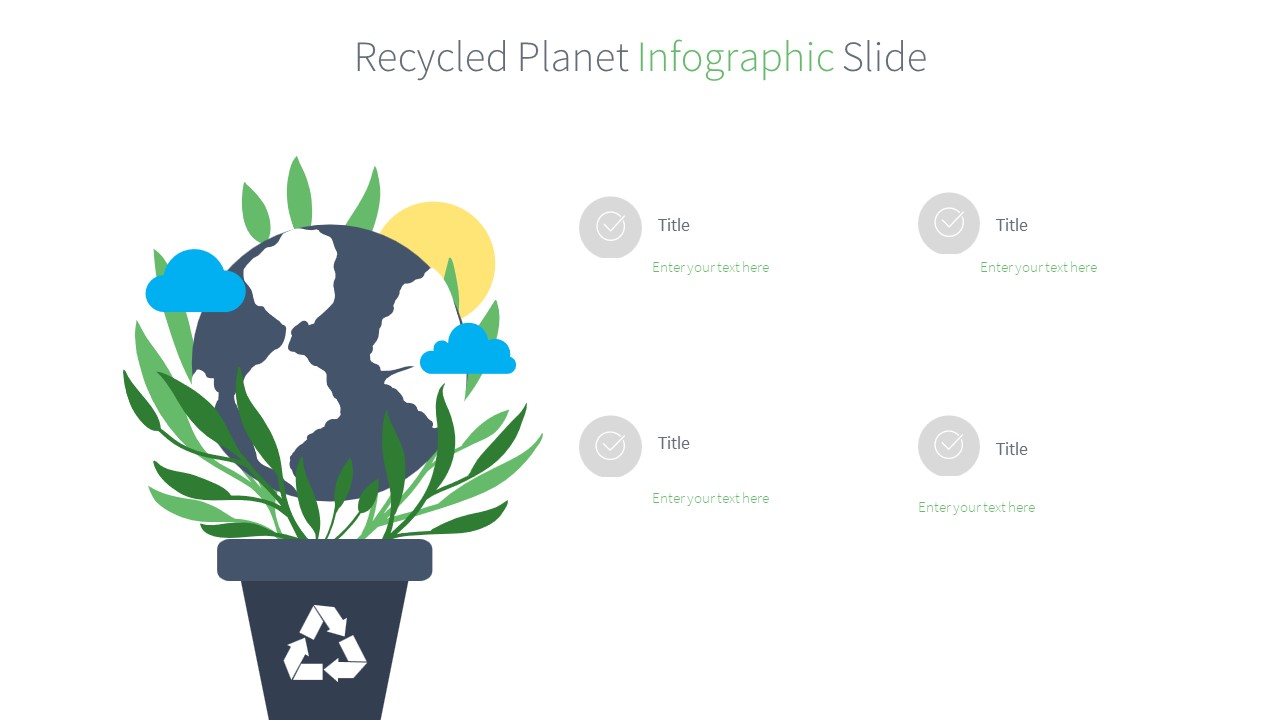 Recycled Planet Infographic Slide

Title
Enter your text here

Title
Enter your text here

Title
Enter your text here

Title
Enter your text here