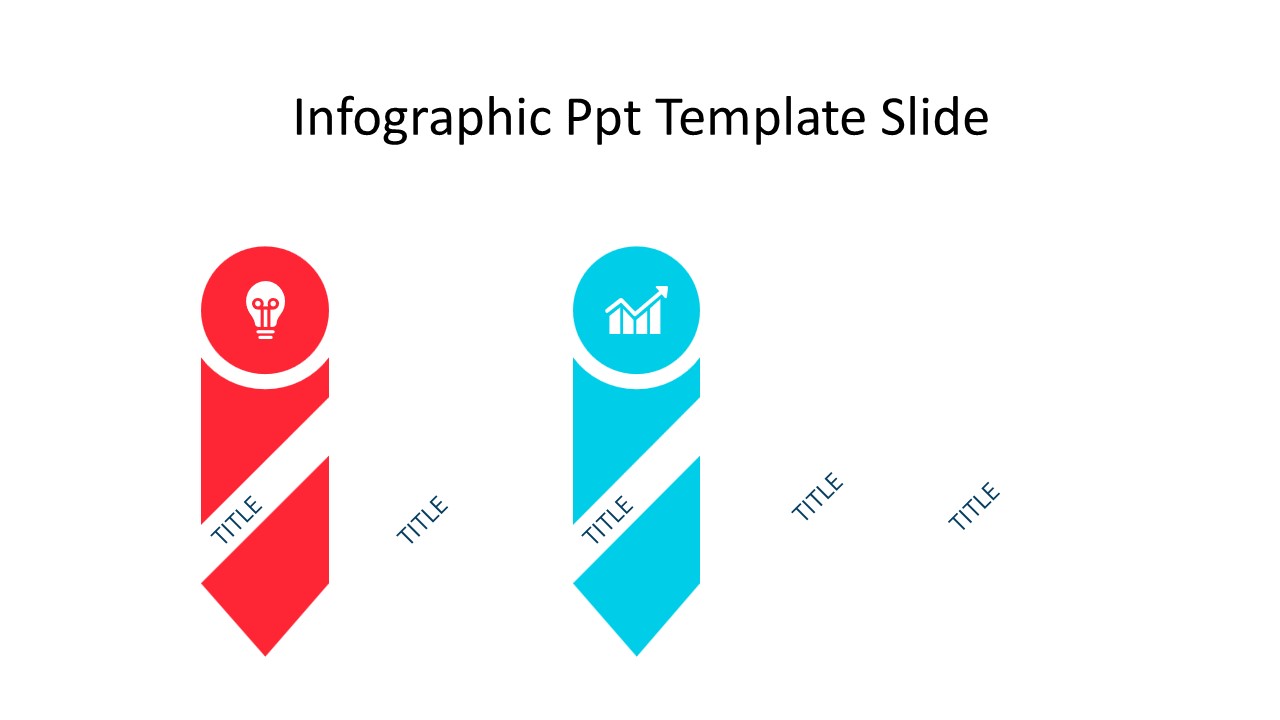 Infographic Ppt Template Slide

TITLE

TITLE

TITLE

TITLE

TITLE