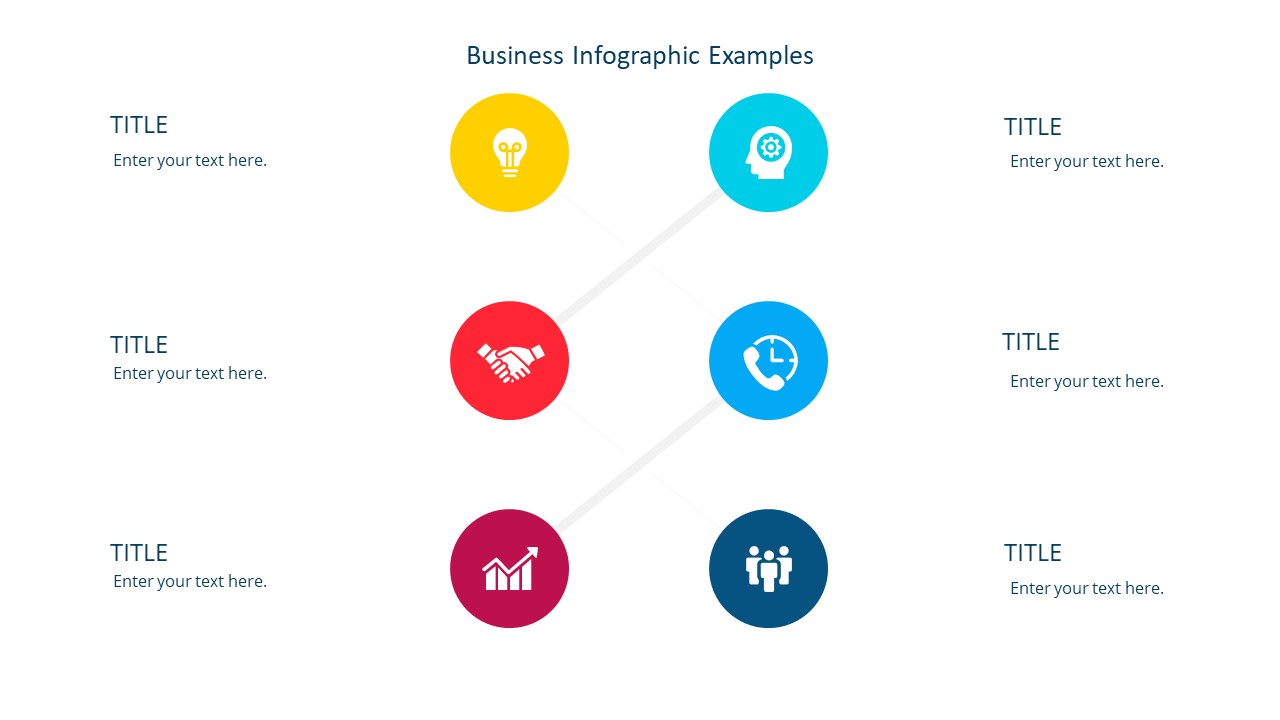 Business Infographic Examples

TITLE
Enter your text here.

TITLE
Enter your text here.

TITLE
Enter your text here.

TITLE
Enter your text here.

TITLE
Enter your text here.

TITLE
Enter your text here.