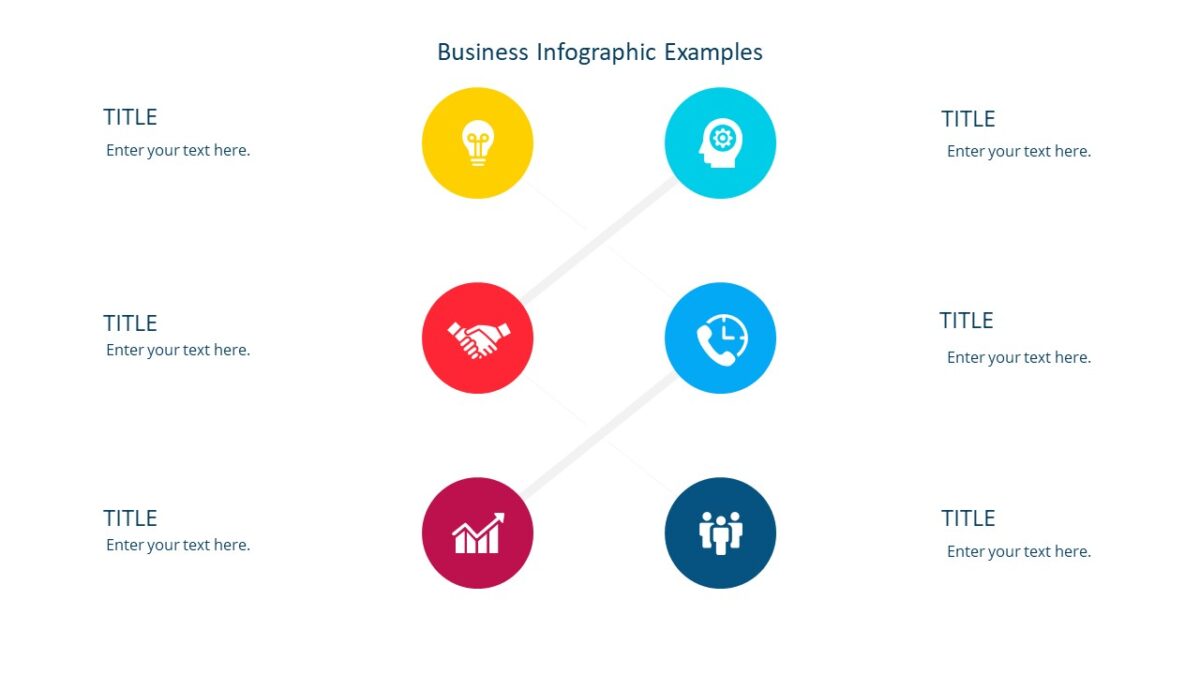 Business Infographic Examples

TITLE
Enter your text here.

TITLE
Enter your text here.

TITLE
Enter your text here.

TITLE
Enter your text here.

TITLE
Enter your text here.

TITLE
Enter your text here.