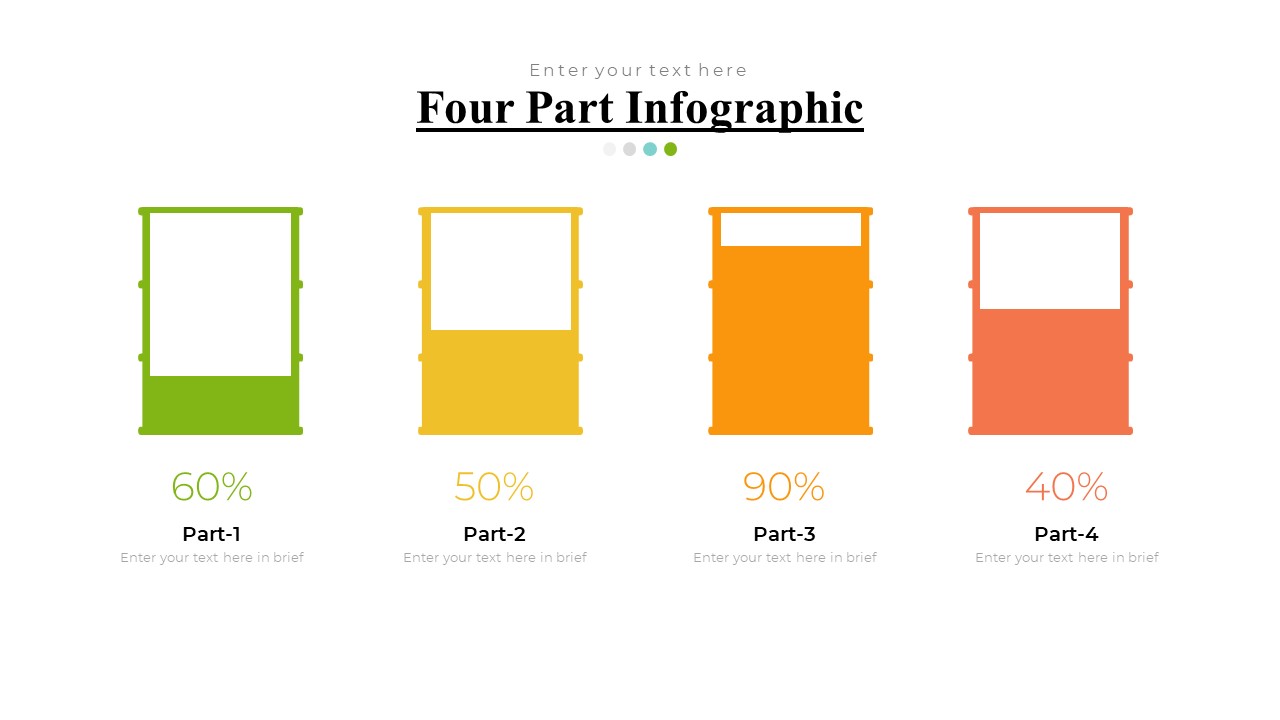 Enter your text here

Four Part Infographic

60%

Part-1

Enter your text here in brief

50%

Part-2

Enter your text here in brief

90%

Part-3

Enter your text here in brief

40%

Part-4

Enter your text here in brief