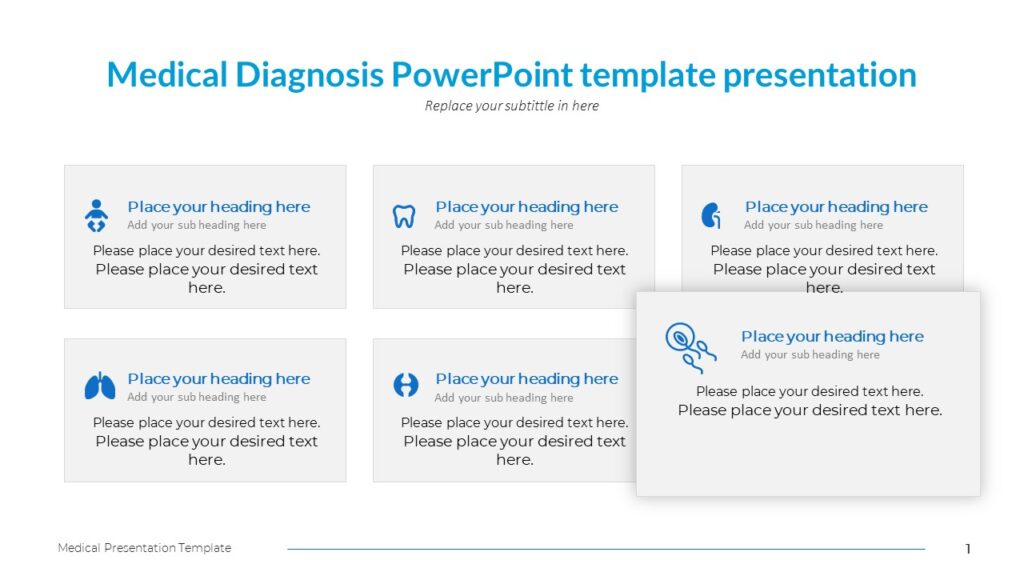 Medical Diagnosis PowerPoint template presentation

Replace your subtittle in here

Place your heading here
Add your sub heading here
Please place your desired text here. Please place your desired text here.

Place your heading here
Add your sub heading here
Please place your desired text here. Please place your desired text here.

Place your heading here
Add your sub heading here
Please place your desired text here. Please place your desired text here.

Place your heading here
Add your sub heading here
Please place your desired text here. Please place your desired text here.

Place your heading here
Add your sub heading here
Please place your desired text here. Please place your desired text here.

Place your heading here
Add your sub heading here
Please place your desired text here. Please place your desired text here.

Medical Presentation Template

1